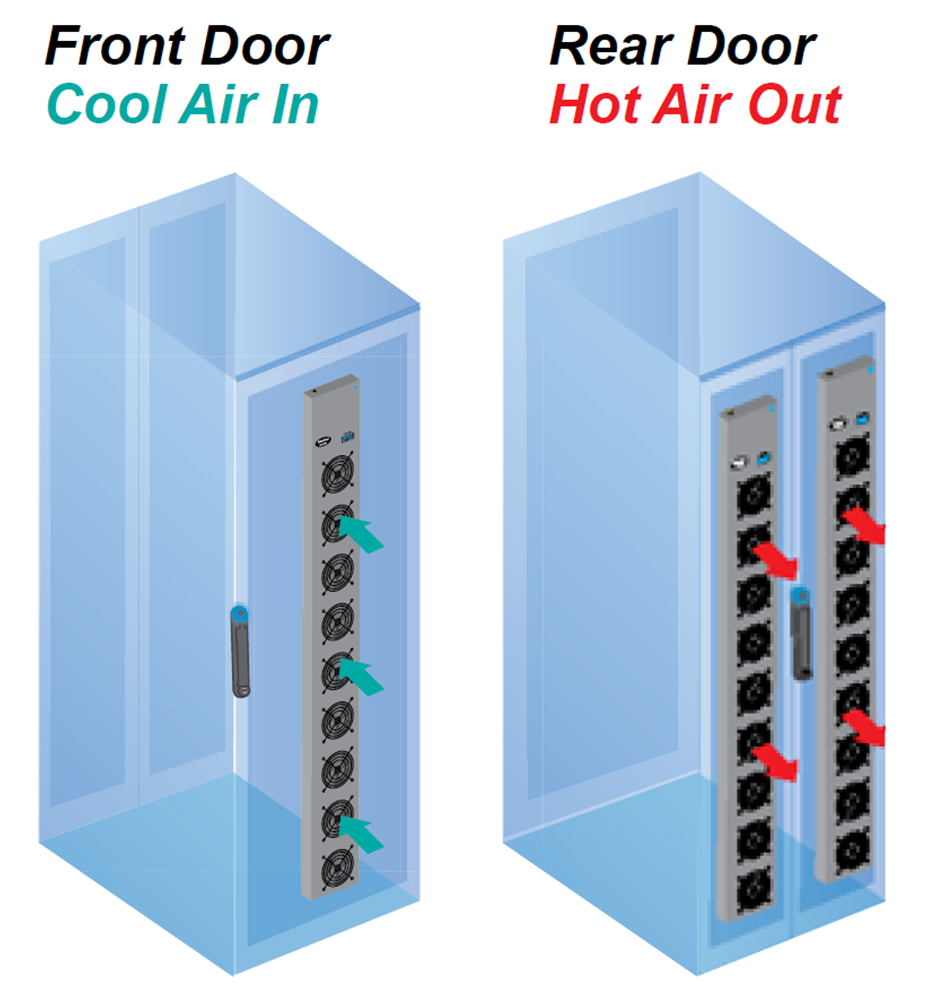 Front Door
Cool Air In

Rear Door
Hot Air Out